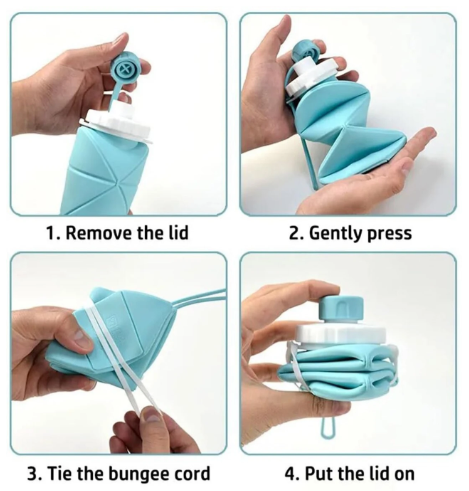 1. Remove the lid

2. Gently press

3. Tie the bungee cord

4. Put the lid on