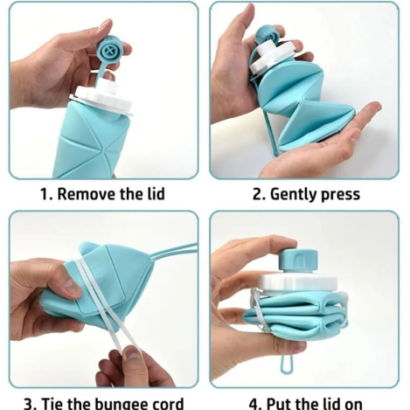 1. Remove the lid

2. Gently press

3. Tie the bungee cord

4. Put the lid on